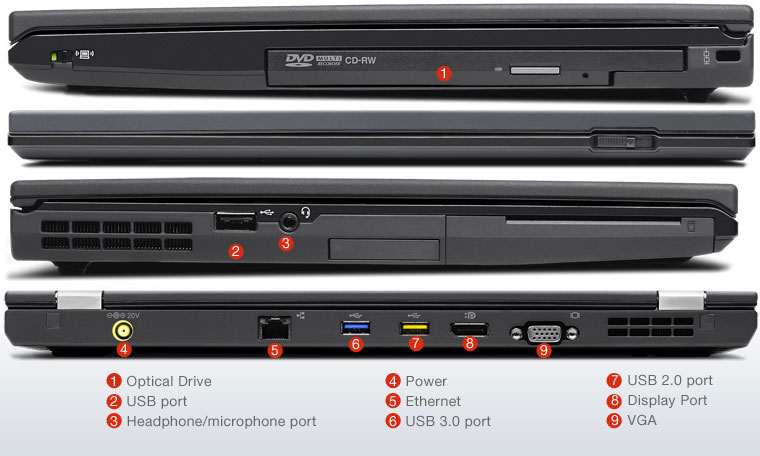 DVD MULTI RECORDER CD-RW
1

2
3

20V
4
5
6
7
8
9

1 Optical Drive
2 USB port
3 Headphone/microphone port

4 Power
5 Ethernet
6 USB 3.0 port

7 USB 2.0 port
8 Display Port
9 VGA